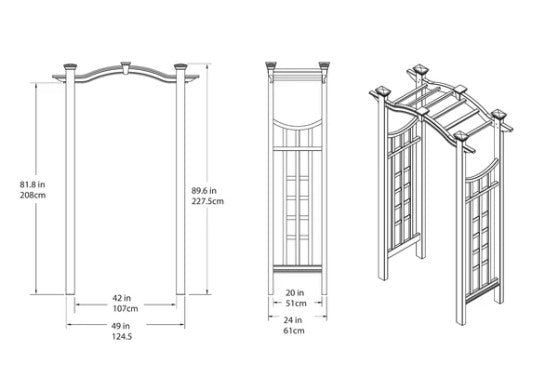 81.8 in
208cm

89.6 in
227.5cm

42 in
107cm

49 in
124.5

20 in
51cm

24 in
61cm